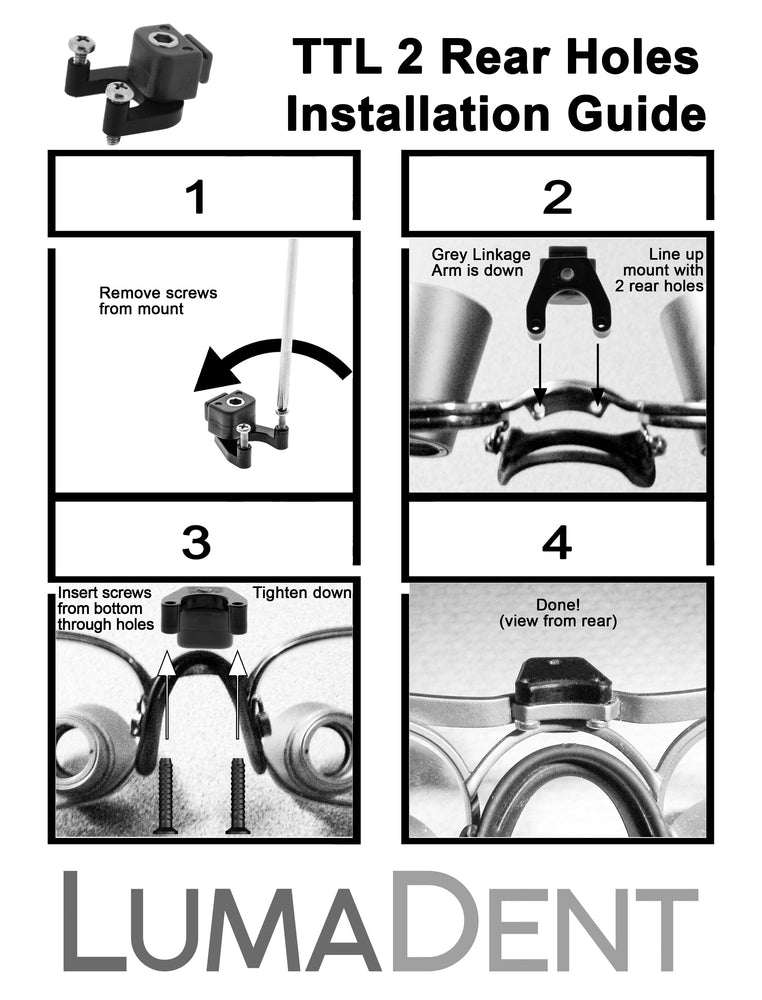 TTL 2 Rear Holes Installation Guide

1

Remove screws from mount

2

Grey Linkage Arm is down

Line up mount with 2 rear holes

3

Insert screws from bottom through holes

Tighten down

4

Done! (view from rear)

LUMADENT