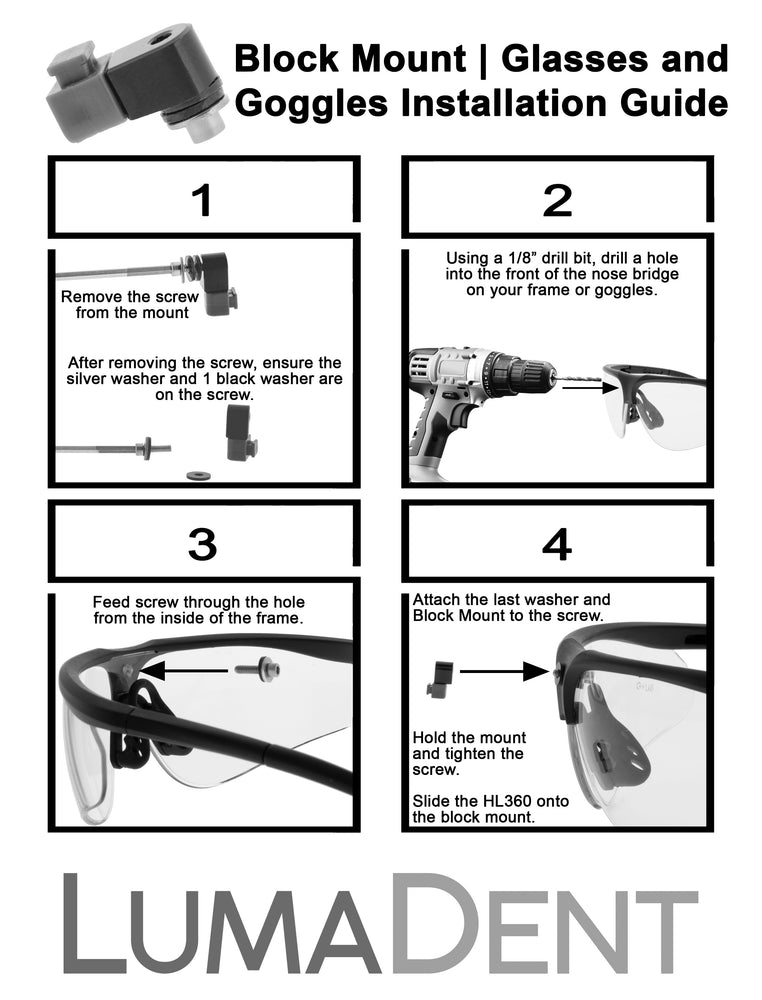 Block Mount | Glasses and Goggles Installation Guide

1

Remove the screw from the mount

After removing the screw, ensure the silver washer and 1 black washer are on the screw.

2

Using a 1/8" drill bit, drill a hole into the front of the nose bridge on your frame or goggles.

3

Feed screw through the hole from the inside of the frame.

4

Attach the last washer and Block Mount to the screw.

Hold the mount and tighten the screw.

Slide the HL360 onto the block mount.

LUMADENT