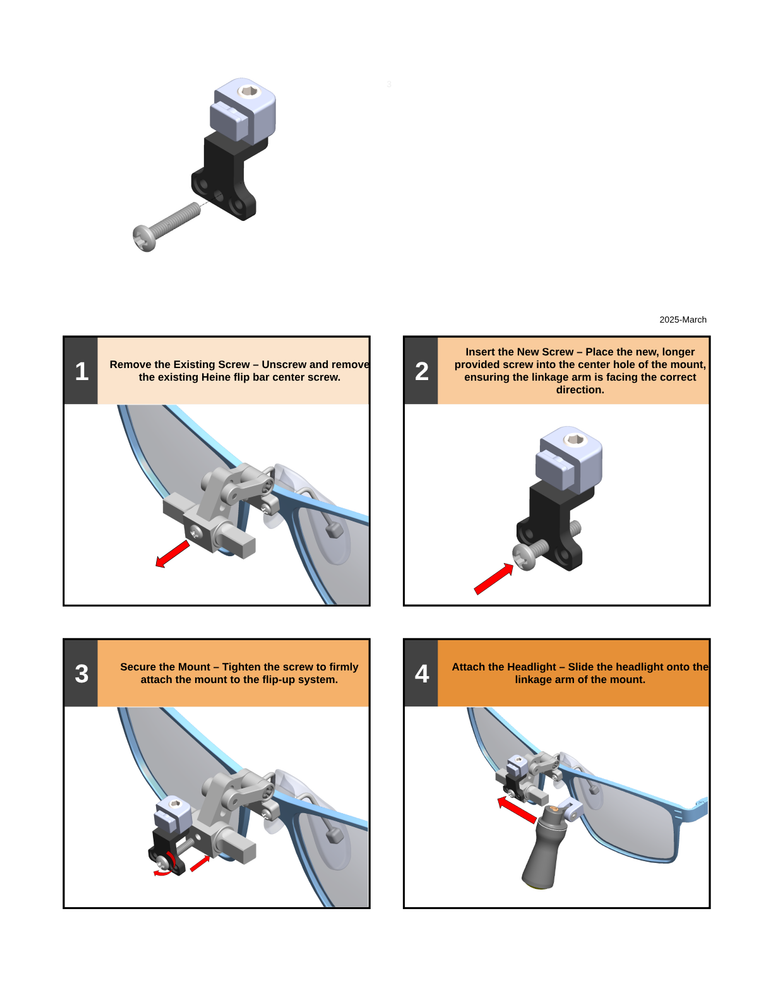 2025-March

1

Remove the Existing Screw – Unscrew and remove the existing Heine flip bar center screw.

2

Insert the New Screw – Place the new, longer provided screw into the center hole of the mount, ensuring the linkage arm is facing the correct direction.

3

Secure the Mount – Tighten the screw to firmly attach the mount to the flip-up system.

4

Attach the Headlight – Slide the headlight onto the linkage arm of the mount.