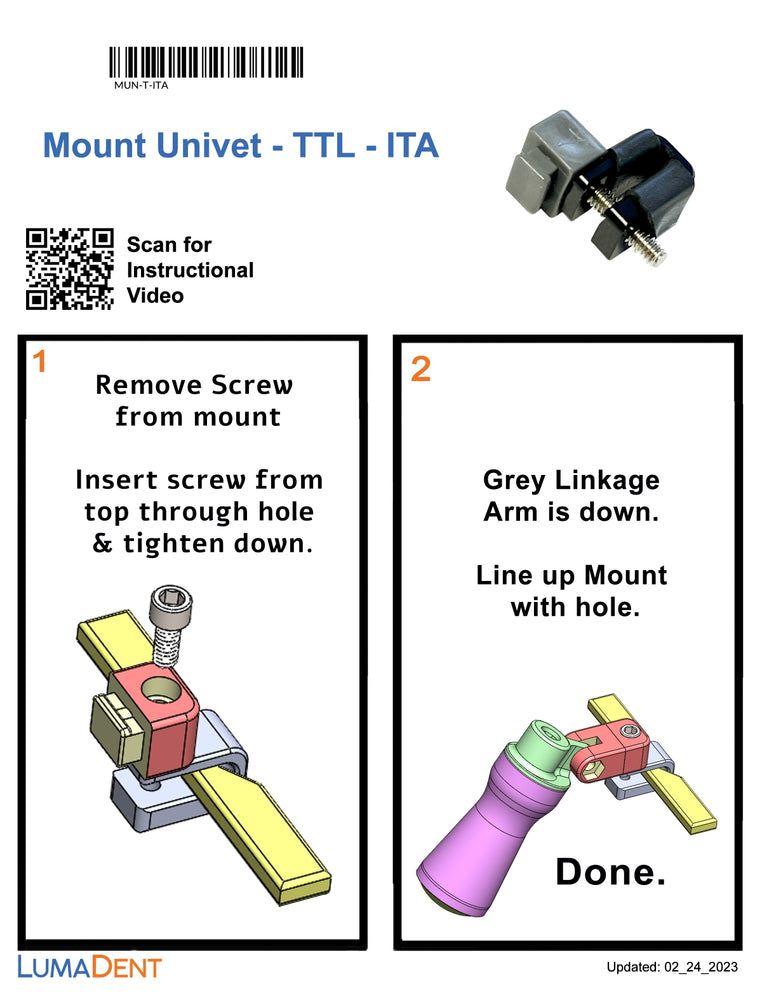 MUN-T-ITA

Mount Univet - TTL - ITA

Scan for Instructional Video

1

Remove Screw from mount

Insert screw from top through hole & tighten down.

2

Grey Linkage Arm is down.

Line up Mount with hole.

Done.

LUMADENT

Updated: 02_24_2023